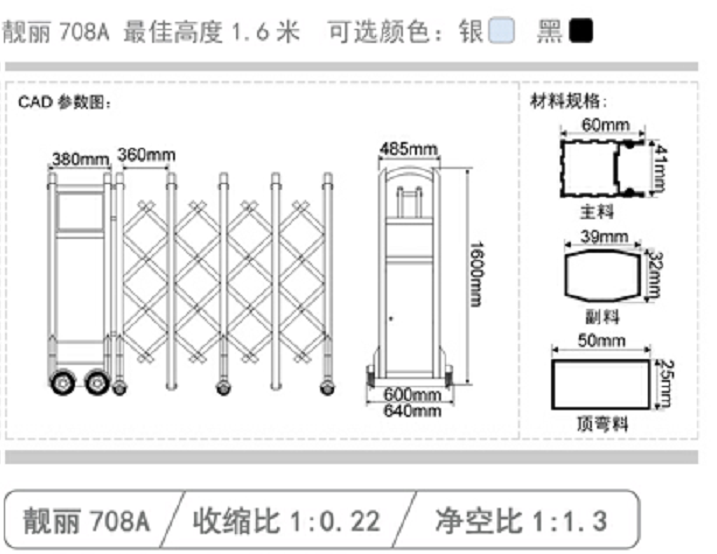 靓丽 708A 最佳高度 1.6 米 可选颜色：银 黑

CAD 参数图：

380mm 360mm

485mm

1600mm

600mm
640mm

材料规格：

60mm
41mm
主料

39mm
32mm
副料

50mm
25mm
顶弯料

靓丽 708A 收缩比 1:0.22 净空比 1:1.3